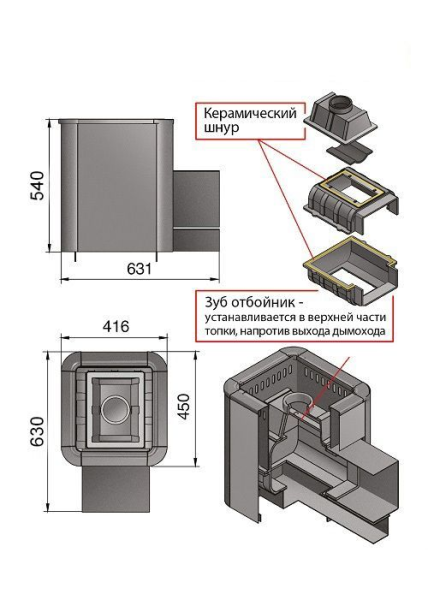 540

631

Керамический шнур

Зуб отбойник - устанавливается в верхней части топки, напротив выхода дымохода

416

630

450