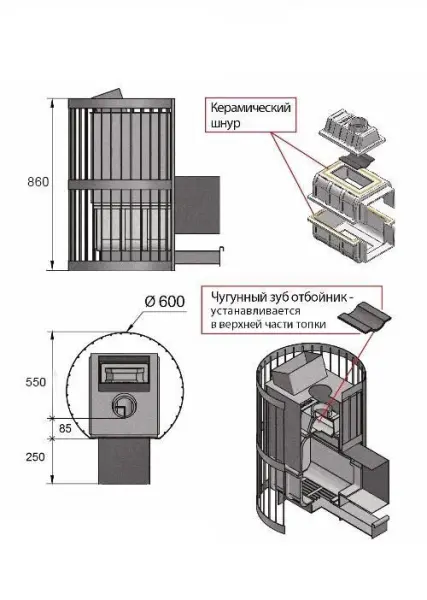 860

Керамический шнур

Ø 600

Чугунный зуб отбойник - устанавливается в верхней части топки

550

85

250